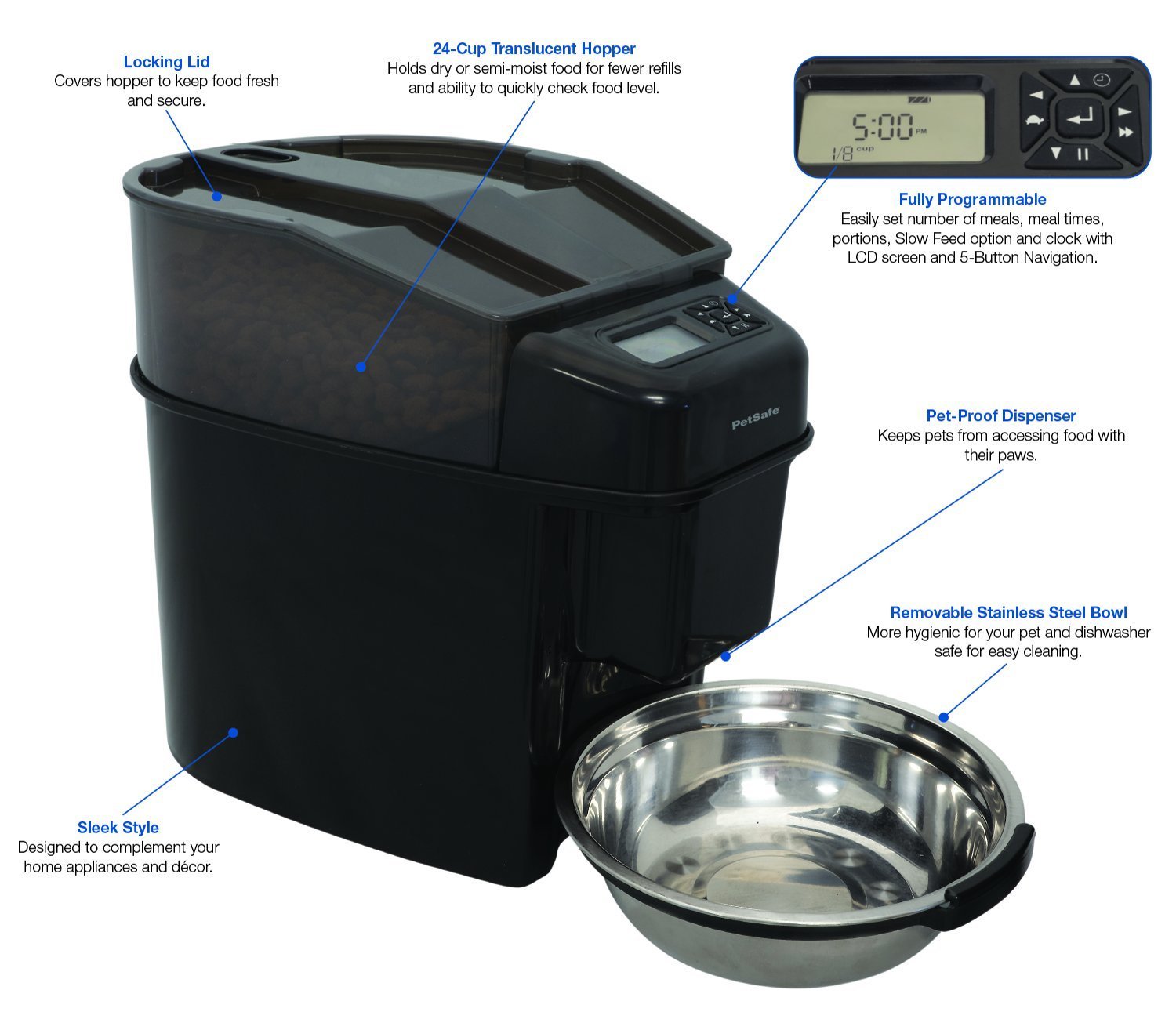 Locking Lid
Covers hopper to keep food fresh and secure.

24-Cup Translucent Hopper
Holds dry or semi-moist food for fewer refills and ability to quickly check food level.

5:00 PM
1/8 cup

Fully Programmable
Easily set number of meals, meal times, portions, Slow Feed option and clock with LCD screen and 5-Button Navigation.

PetSafe

Pet-Proof Dispenser
Keeps pets from accessing food with their paws.

Removable Stainless Steel Bowl
More hygienic for your pet and dishwasher safe for easy cleaning.

Sleek Style
Designed to complement your home appliances and décor.