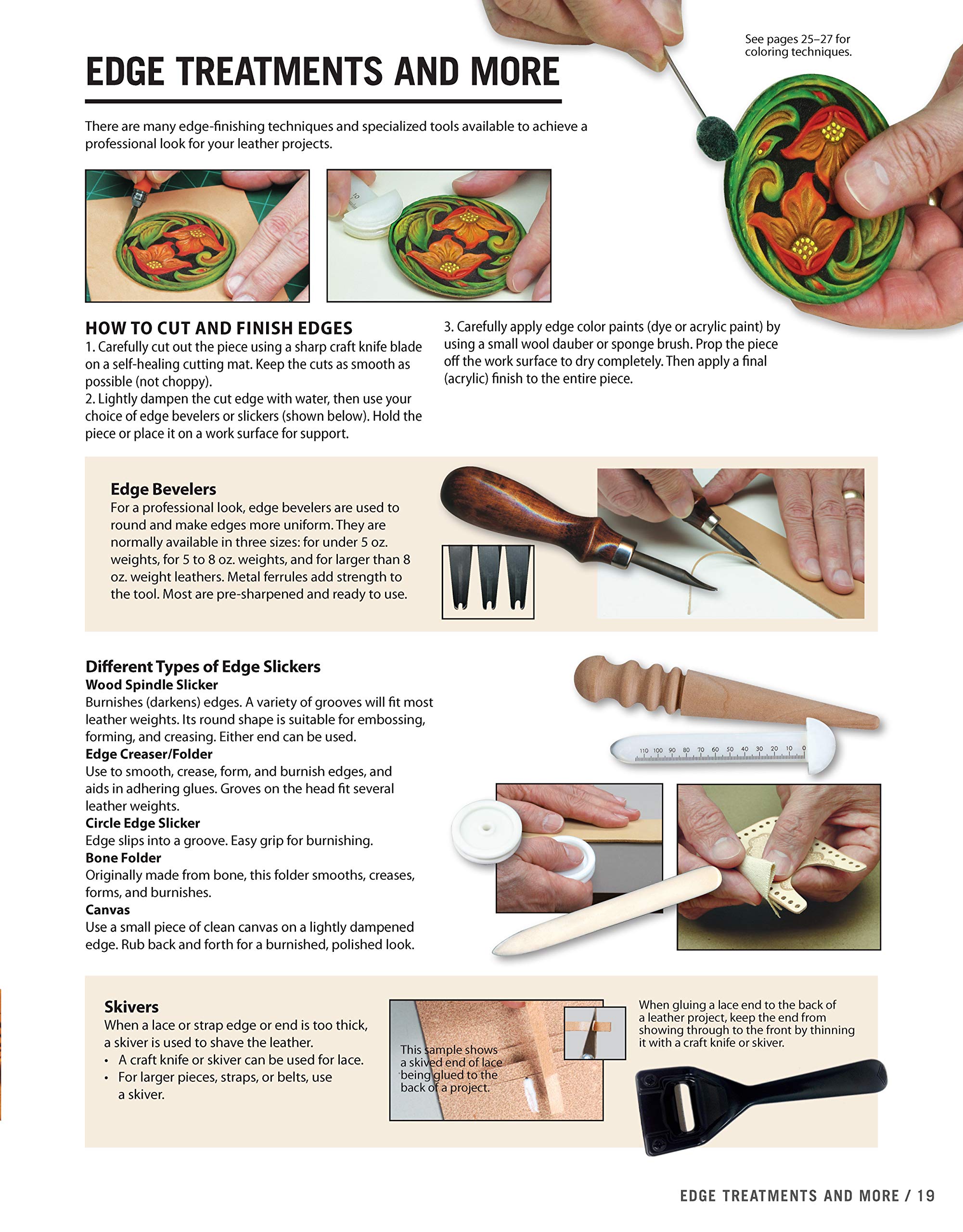 See pages 25–27 for coloring techniques.

EDGE TREATMENTS AND MORE

There are many edge-finishing techniques and specialized tools available to achieve a professional look for your leather projects.

HOW TO CUT AND FINISH EDGES
1. Carefully cut out the piece using a sharp craft knife blade on a self-healing cutting mat. Keep the cuts as smooth as possible (not choppy).
2. Lightly dampen the cut edge with water, then use your choice of edge bevelers or slickers (shown below). Hold the piece or place it on a work surface for support.

3. Carefully apply edge color paints (dye or acrylic paint) by using a small wool dauber or sponge brush. Prop the piece off the work surface to dry completely. Then apply a final (acrylic) finish to the entire piece.

Edge Bevelers
For a professional look, edge bevelers are used to round and make edges more uniform. They are normally available in three sizes: for under 5 oz. weights, for 5 to 8 oz. weights, and for larger than 8 oz. weight leathers. Metal ferrules add strength to the tool. Most are pre-sharpened and ready to use.

Different Types of Edge Slickers
Wood Spindle Slicker
Burnishes (darkens) edges. A variety of grooves will fit most leather weights. Its round shape is suitable for embossing, forming, and creasing. Either end can be used.
Edge Creaser/Folder
Use to smooth, crease, form, and burnish edges, and aids in adhering glues. Groves on the head fit several leather weights.
Circle Edge Slicker
Edge slips into a groove. Easy grip for burnishing.
Bone Folder
Originally made from bone, this folder smooths, creases, forms, and burnishes.
Canvas
Use a small piece of clean canvas on a lightly dampened edge. Rub back and forth for a burnished, polished look.

110 100 90 80 70 60 50 40 30 20 10 0

Skivers
When a lace or strap edge or end is too thick, a skiver is used to shave the leather.
• A craft knife or skiver can be used for lace.
• For larger pieces, straps, or belts, use a skiver.

This sample shows a skived end of lace being glued to the back of a project.

When gluing a lace end to the back of a leather project, keep the end from showing through to the front by thinning it with a craft knife or skiver.

EDGE TREATMENTS AND MORE / 19