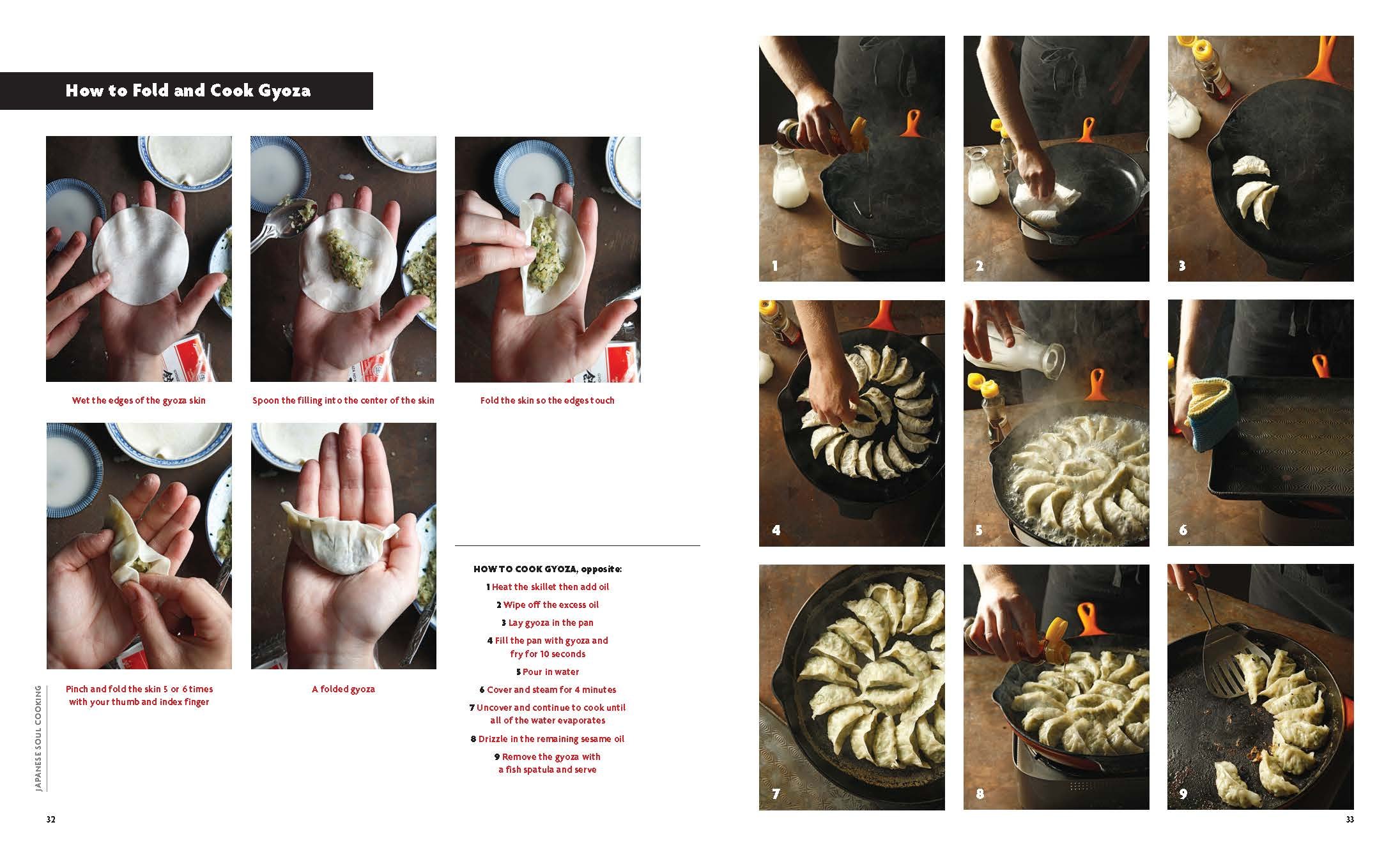 How to Fold and Cook Gyoza

Wet the edges of the gyoza skin

Spoon the filling into the center of the skin

Fold the skin so the edges touch

Pinch and fold the skin 5 or 6 times with your thumb and index finger

A folded gyoza

HOW TO COOK GYOZA, opposite:

1 Heat the skillet then add oil

2 Wipe off the excess oil

3 Lay gyoza in the pan

4 Fill the pan with gyoza and fry for 10 seconds

5 Pour in water

6 Cover and steam for 4 minutes

7 Uncover and continue to cook until all of the water evaporates

8 Drizzle in the remaining sesame oil

9 Remove the gyoza with a fish spatula and serve

JAPANESE SOUL COOKING

32

1

2

3

4

5

6

7

8

9

33