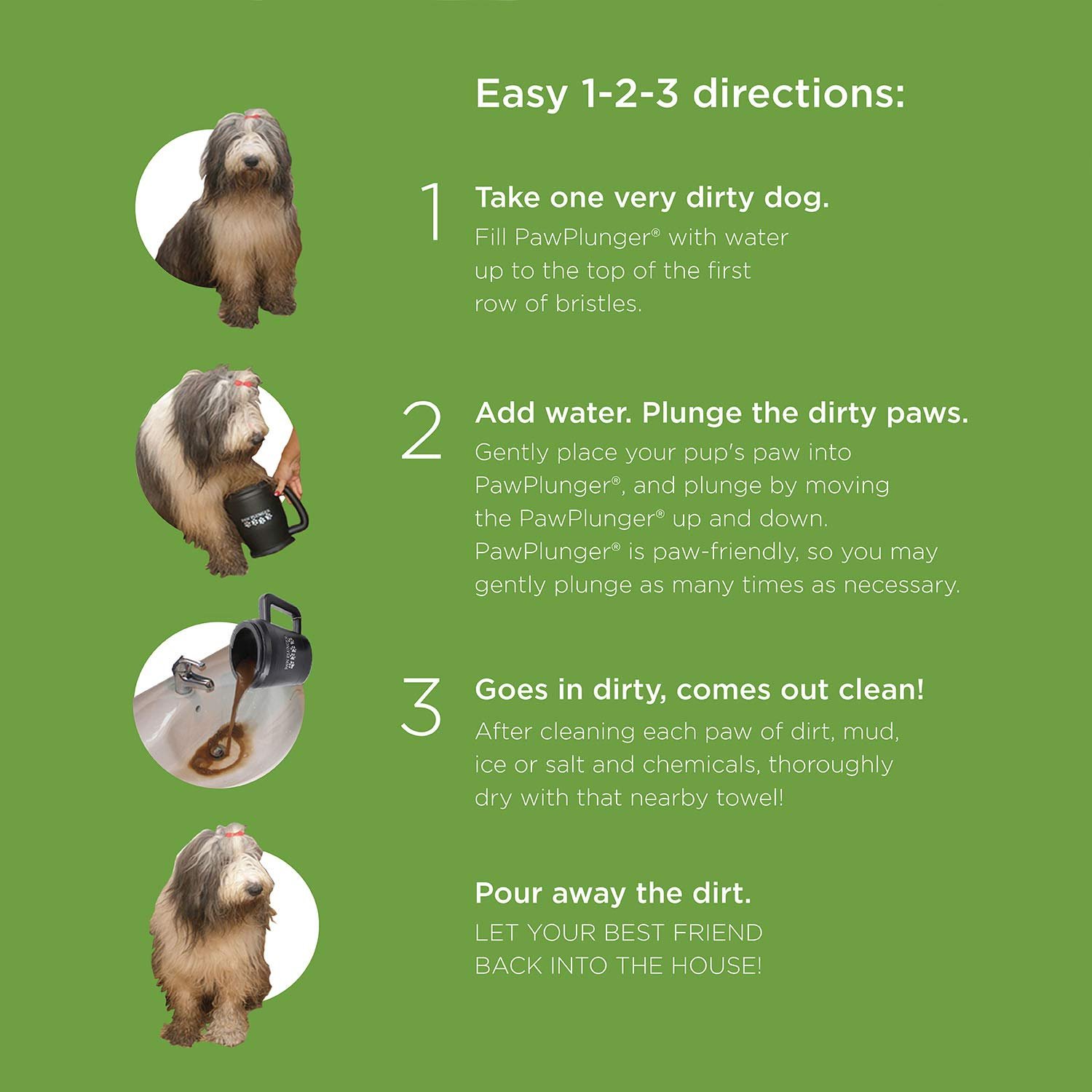 Easy 1-2-3 directions:

1
Take one very dirty dog.
Fill PawPlunger® with water up to the top of the first row of bristles.

PAW PLUNGER

2
Add water. Plunge the dirty paws.
Gently place your pup's paw into PawPlunger®, and plunge by moving the PawPlunger® up and down. PawPlunger® is paw-friendly, so you may gently plunge as many times as necessary.

3
Goes in dirty, comes out clean!
After cleaning each paw of dirt, mud, ice or salt and chemicals, thoroughly dry with that nearby towel!

Pour away the dirt.
LET YOUR BEST FRIEND BACK INTO THE HOUSE!