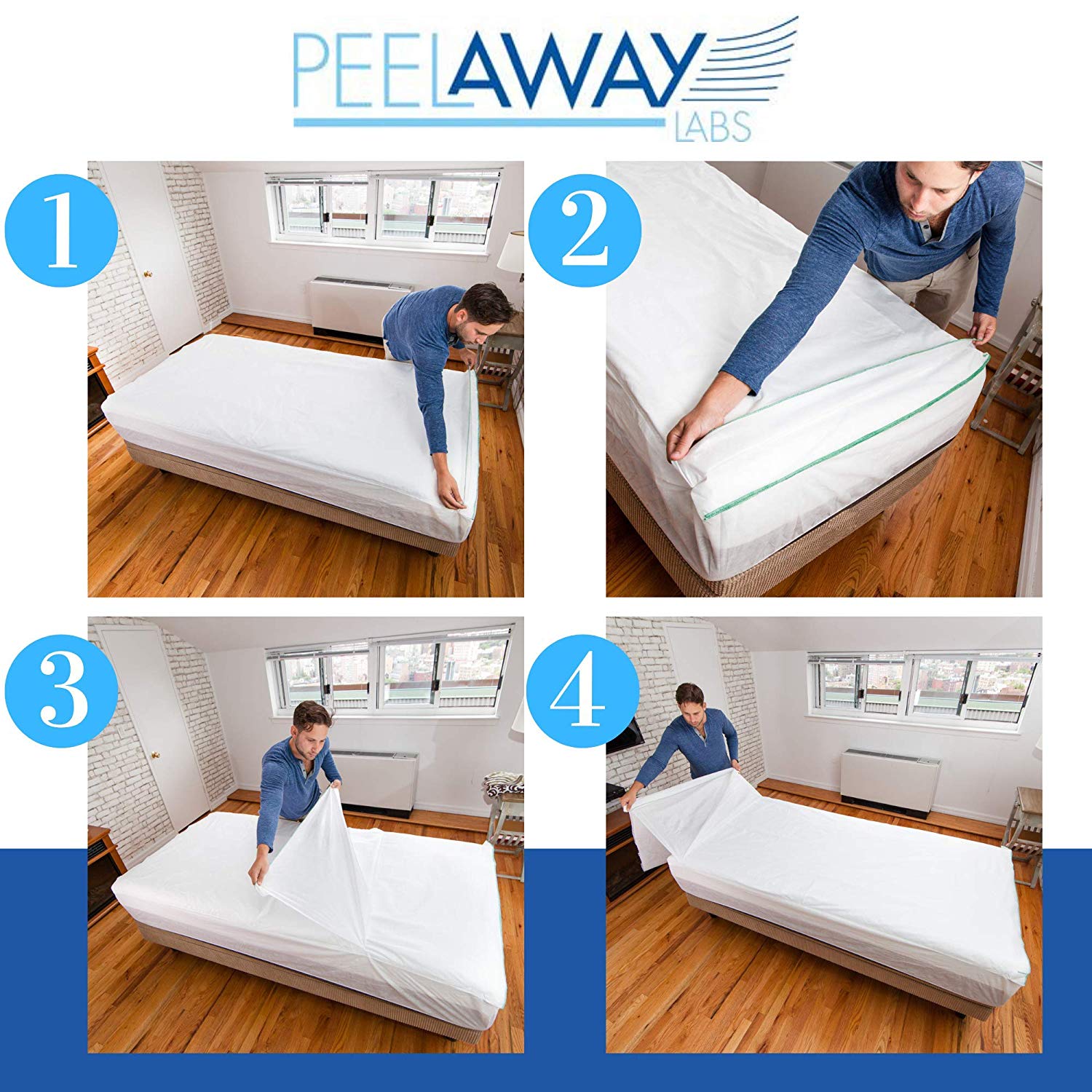 PEELAWAY
LABS

1

2

3

4