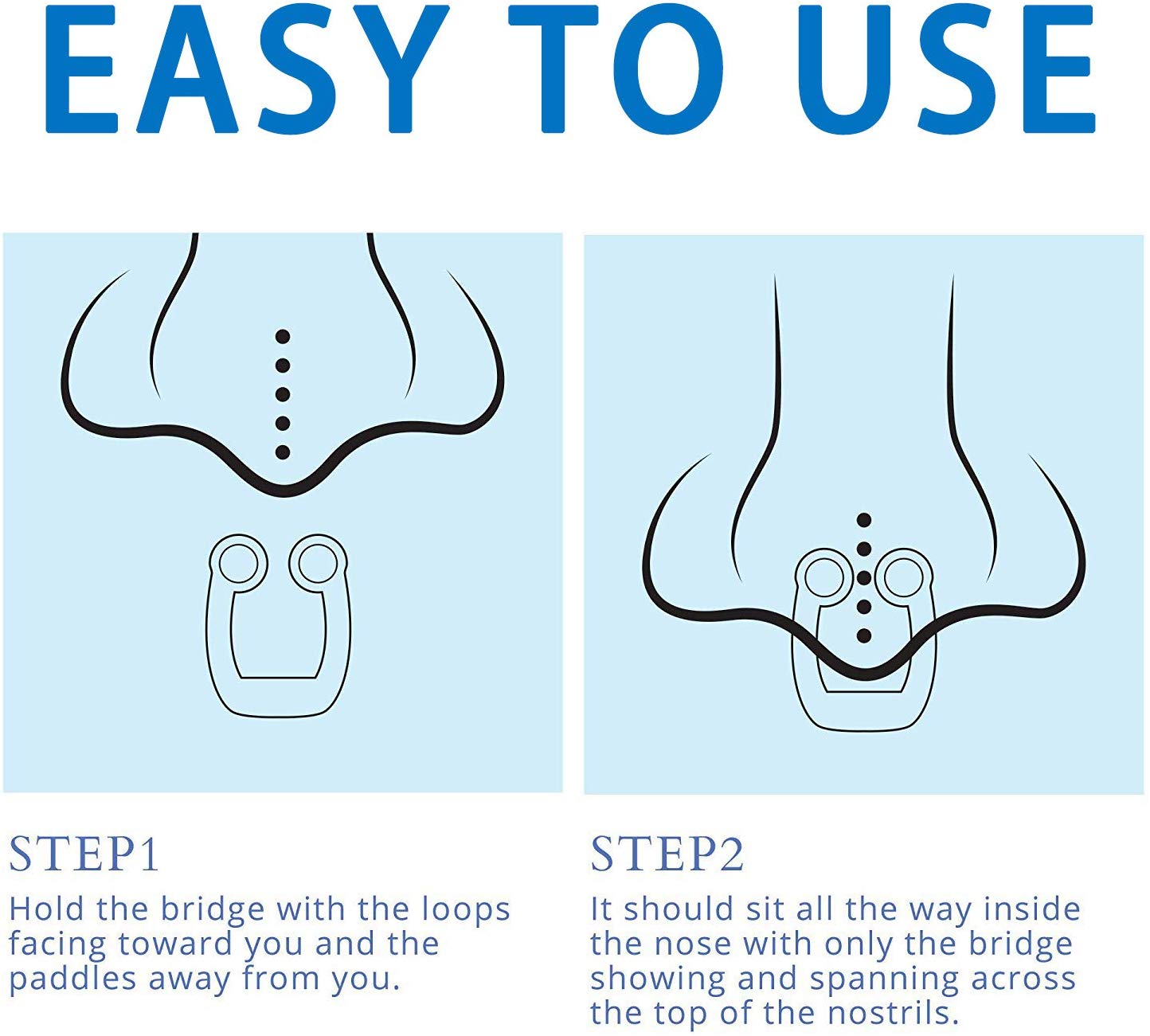 EASY TO USE

STEP1
Hold the bridge with the loops facing toward you and the paddles away from you.

STEP2
It should sit all the way inside the nose with only the bridge showing and spanning across the top of the nostrils.