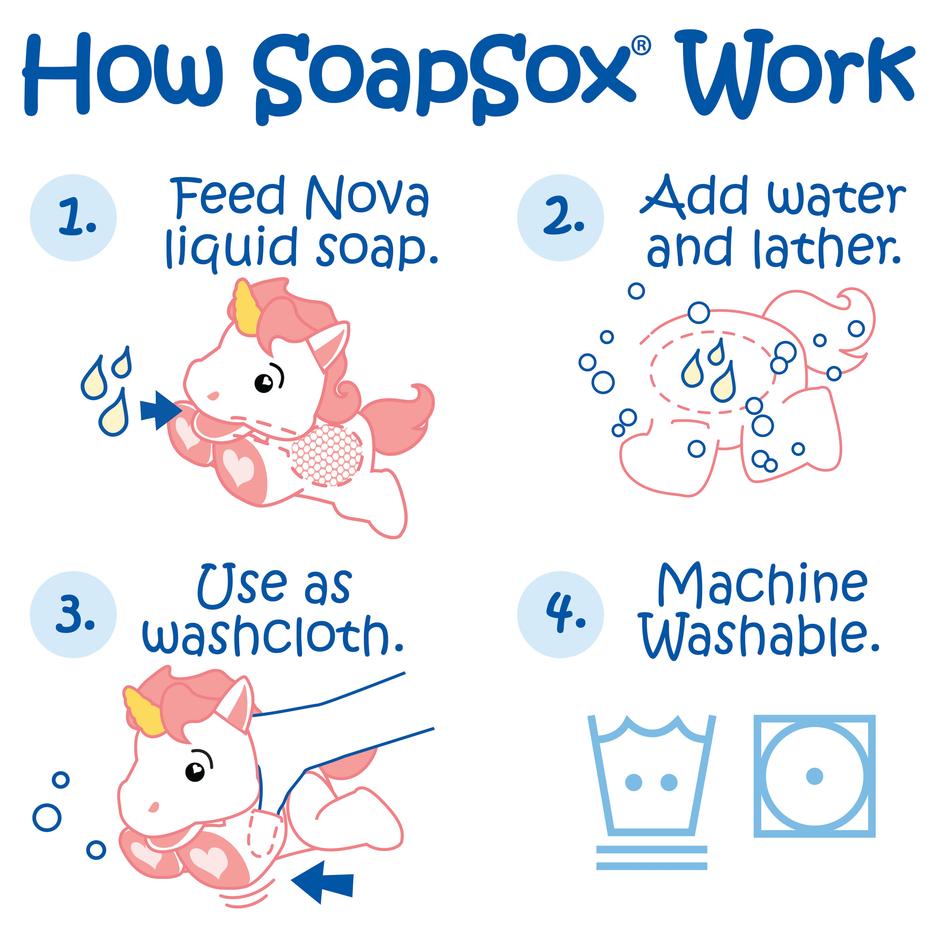 How SoapSox® Work

1. Feed Nova liquid soap.

2. Add water and lather.

3. Use as washcloth.

4. Machine Washable.