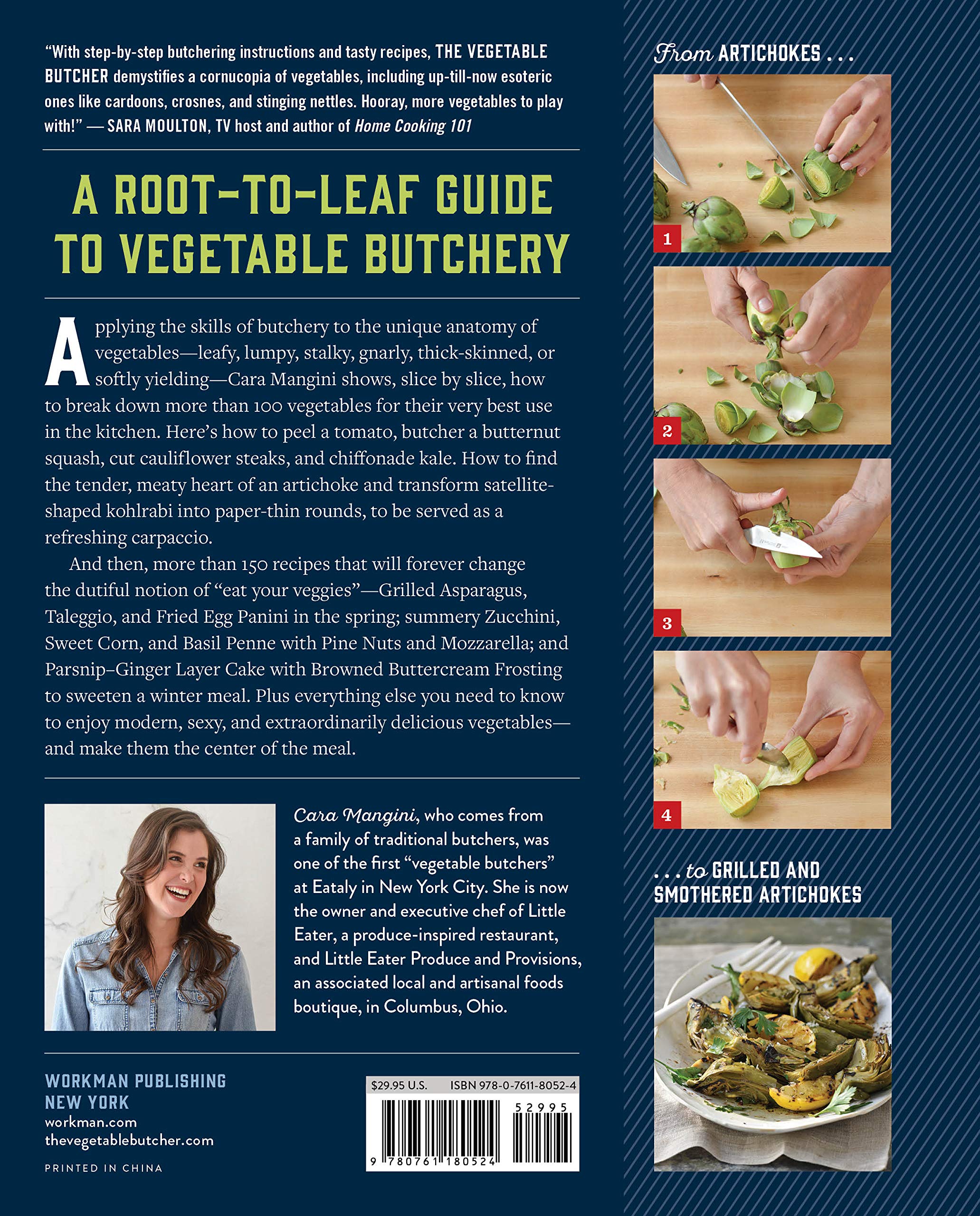 "With step-by-step butchering instructions and tasty recipes, THE VEGETABLE BUTCHER demystifies a cornucopia of vegetables, including up-till-now esoteric ones like cardoons, crosnes, and stinging nettles. Hooray, more vegetables to play with!" — SARA MOULTON, TV host and author of Home Cooking 101

A ROOT-TO-LEAF GUIDE TO VEGETABLE BUTCHERY

Applying the skills of butchery to the unique anatomy of vegetables—leafy, lumpy, stalky, gnarly, thick-skinned, or softly yielding—Cara Mangini shows, slice by slice, how to break down more than 100 vegetables for their very best use in the kitchen. Here's how to peel a tomato, butcher a butternut squash, cut cauliflower steaks, and chiffonade kale. How to find the tender, meaty heart of an artichoke and transform satellite-shaped kohlrabi into paper-thin rounds, to be served as a refreshing carpaccio.

And then, more than 150 recipes that will forever change the dutiful notion of "eat your veggies"—Grilled Asparagus, Taleggio, and Fried Egg Panini in the spring; summery Zucchini, Sweet Corn, and Basil Penne with Pine Nuts and Mozzarella; and Parsnip–Ginger Layer Cake with Browned Buttercream Frosting to sweeten a winter meal. Plus everything else you need to know to enjoy modern, sexy, and extraordinarily delicious vegetables—and make them the center of the meal.

Cara Mangini, who comes from a family of traditional butchers, was one of the first "vegetable butchers" at Eataly in New York City. She is now the owner and executive chef of Little Eater, a produce-inspired restaurant, and Little Eater Produce and Provisions, an associated local and artisanal foods boutique, in Columbus, Ohio.

WORKMAN PUBLISHING
NEW YORK
workman.com
thevegetablebutcher.com

PRINTED IN CHINA

$29.95 U.S. ISBN 978-0-7611-8052-4
52995
9 780761 180524

From ARTICHOKES . . .

1

2

3

4

. . . to GRILLED AND SMOTHERED ARTICHOKES